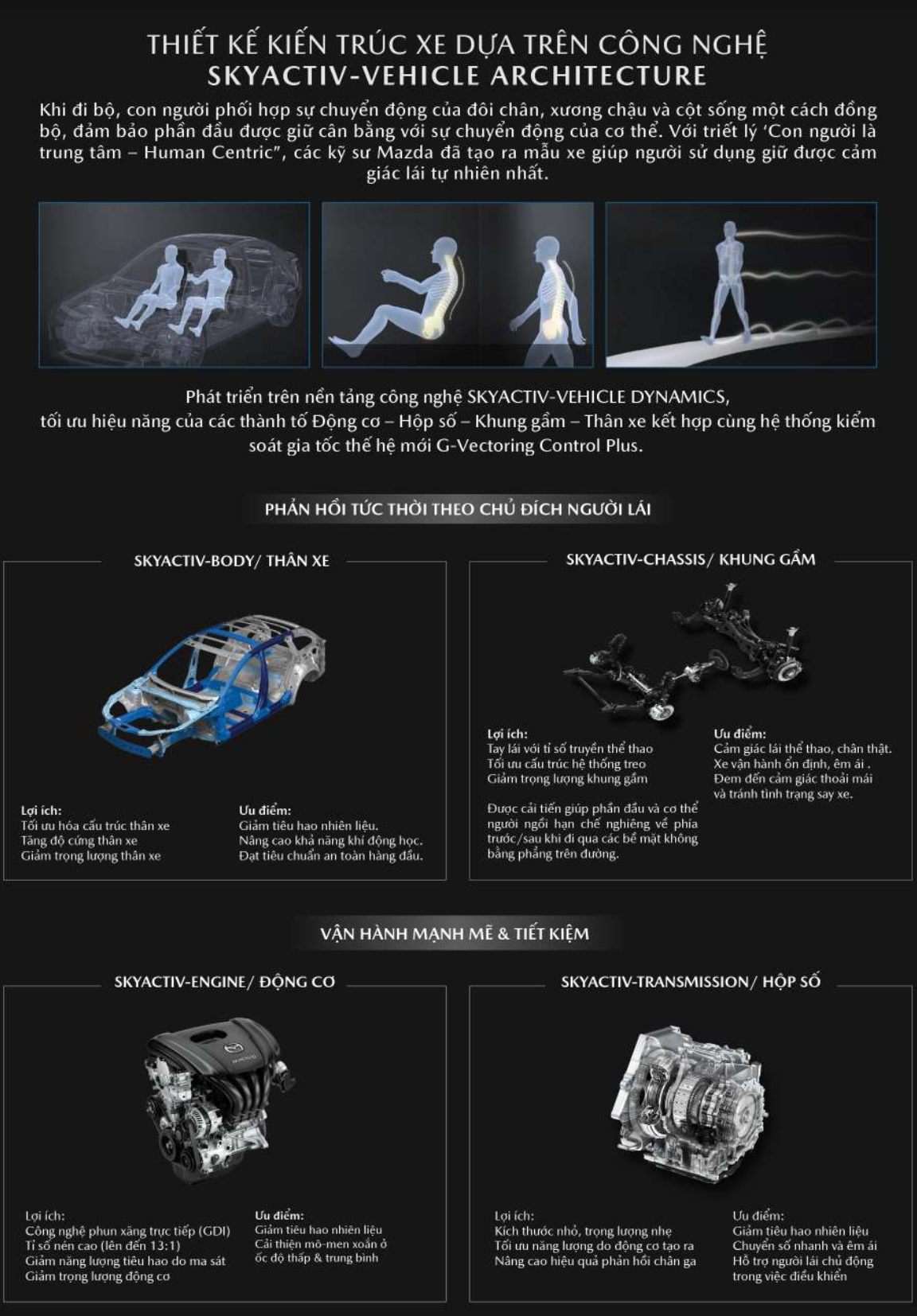 THIẾT KẾ KIẾN TRÚC XE DỰA TRÊN CÔNG NGHỆ
SKYACTIV-VEHICLE ARCHITECTURE

Khi đi bộ, con người phối hợp sự chuyển động của đôi chân, xương chậu và cột sống một cách đồng bộ, đảm bảo phần đầu được giữ cân bằng với sự chuyển động của cơ thể. Với triết lý 'Con người là trung tâm – Human Centric", các kỹ sư Mazda đã tạo ra mẫu xe giúp người sử dụng giữ được cảm giác lái tự nhiên nhất.

Phát triển trên nền tảng công nghệ SKYACTIV-VEHICLE DYNAMICS, tối ưu hiệu năng của các thành tố Động cơ – Hộp số – Khung gầm – Thân xe kết hợp cùng hệ thống kiểm soát gia tốc thế hệ mới G-Vectoring Control Plus.

PHẢN HỒI TỨC THỜI THEO CHỦ ĐÍCH NGƯỜI LÁI

SKYACTIV-BODY/ THÂN XE

Lợi ích:
Tối ưu hóa cấu trúc thân xe
Tăng độ cứng thân xe
Giảm trọng lượng thân xe

Ưu điểm:
Giảm tiêu hao nhiên liệu.
Nâng cao khả năng khí động học.
Đạt tiêu chuẩn an toàn hàng đầu.

SKYACTIV-CHASSIS/ KHUNG GẦM

Lợi ích:
Tay lái với tỉ số truyền thể thao
Tối ưu cấu trúc hệ thống treo
Giảm trọng lượng khung gầm

Được cải tiến giúp phần đầu và cơ thể người ngồi hạn chế nghiêng về phía trước/sau khi đi qua các bề mặt không bằng phẳng trên đường.

Ưu điểm:
Cảm giác lái thể thao, chân thật.
Xe vận hành ổn định, êm ái .
Đem đến cảm giác thoải mái và tránh tình trạng say xe.

VẬN HÀNH MẠNH MẼ & TIẾT KIỆM

SKYACTIV-ENGINE/ ĐỘNG CƠ

Lợi ích:
Công nghệ phun xăng trực tiếp (GDI)
Tỉ số nén cao (lên đến 13:1)
Giảm năng lượng tiêu hao do ma sát
Giảm trọng lượng động cơ

Ưu điểm:
Giảm tiêu hao nhiên liệu
Cải thiện mô-men xoắn ở ốc độ thấp & trung bình

SKYACTIV-TRANSMISSION/ HỘP SỐ

Lợi ích:
Kích thước nhỏ, trọng lượng nhẹ
Tối ưu năng lượng do động cơ tạo ra
Nâng cao hiệu quả phản hồi chân ga

Ưu điểm:
Giảm tiêu hao nhiên liệu
Chuyển số nhanh và êm ái
Hỗ trợ người lái chủ động trong việc điều khiển